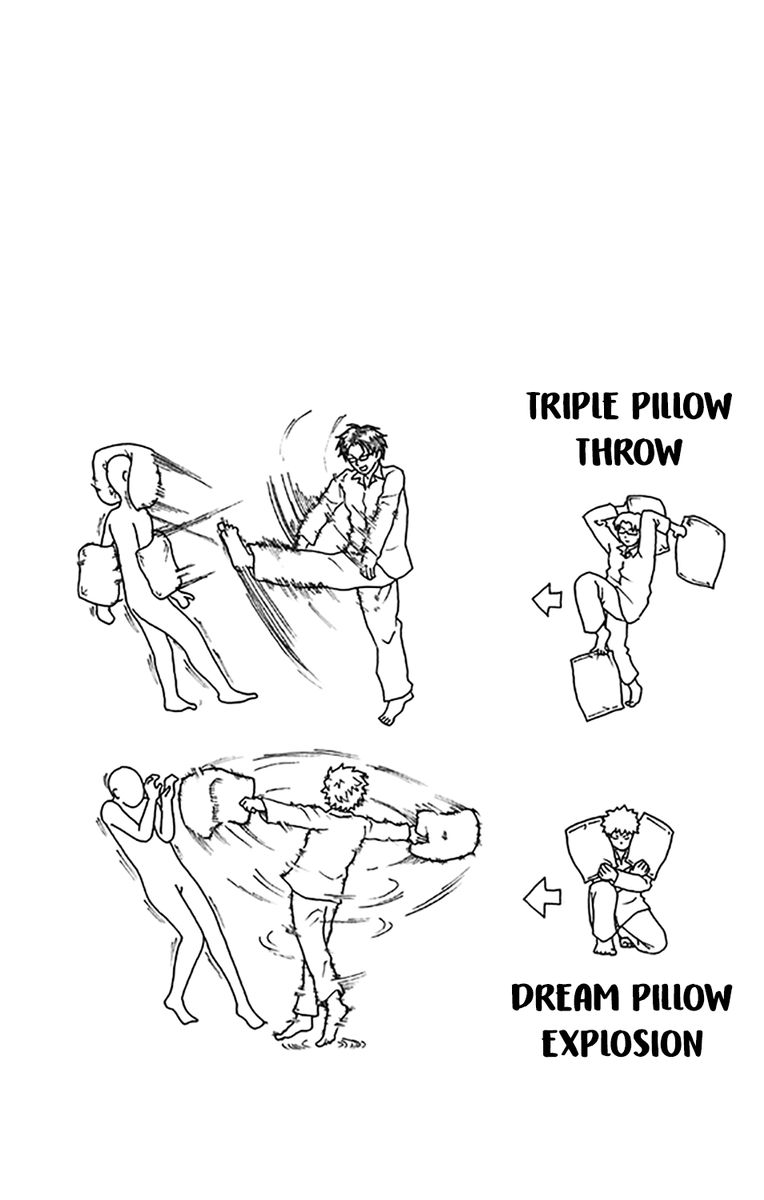 TRIPLE PILLOW THROW

DREAM PILLOW EXPLOSION